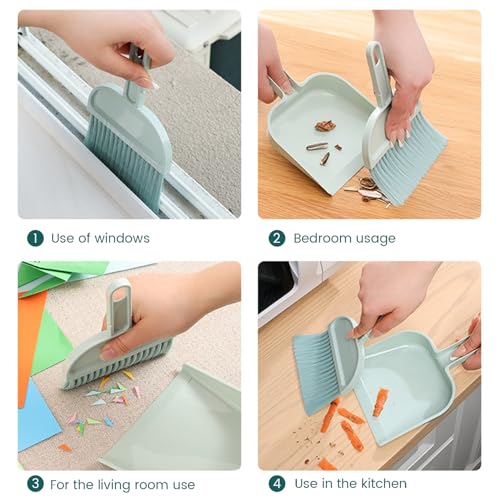 1 Use of windows

2 Bedroom usage

3 For the living room use

4 Use in the kitchen