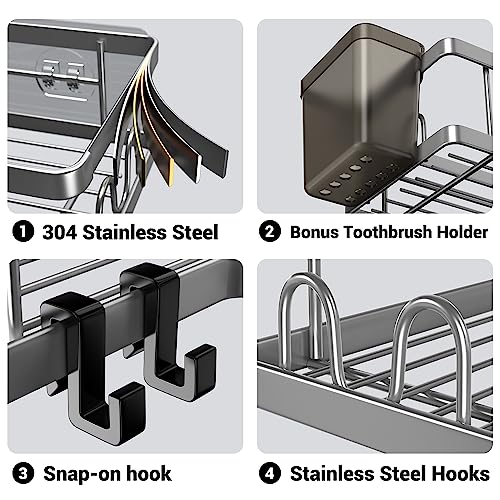 1 304 Stainless Steel

2 Bonus Toothbrush Holder

3 Snap-on hook

4 Stainless Steel Hooks