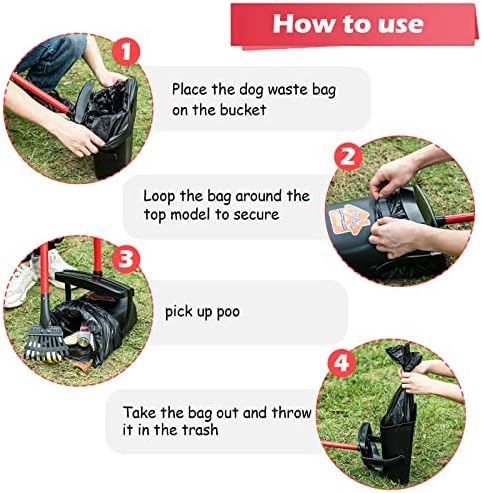 How to use

1

Place the dog waste bag on the bucket

2

Loop the bag around the top model to secure

3

pick up poo

4

Take the bag out and throw it in the trash