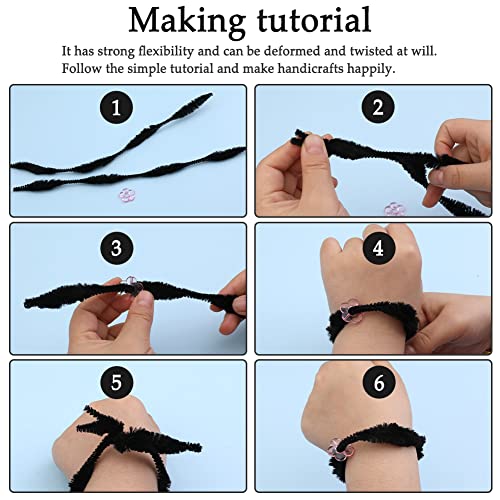 Making tutorial

It has strong flexibility and can be deformed and twisted at will. Follow the simple tutorial and make handicrafts happily.

1

2

3

4

5

6