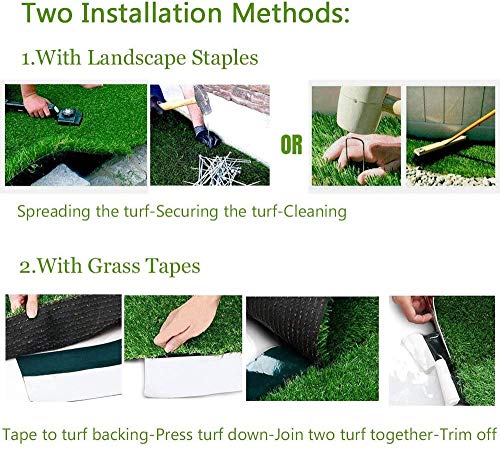 Two Installation Methods:

1.With Landscape Staples

OR

Spreading the turf-Securing the turf-Cleaning

2.With Grass Tapes

Tape to turf backing-Press turf down-Join two turf together-Trim off