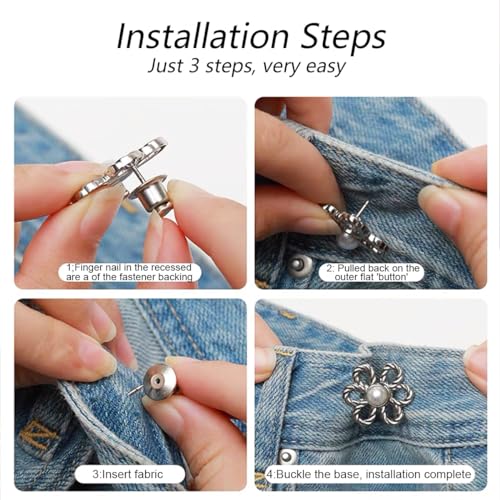 Installation Steps
Just 3 steps, very easy

1;Finger nail in the recessed are a of the fastener backing

2: Pulled back on the outer flat 'button'

3:Insert fabric

4:Buckle the base, installation complete