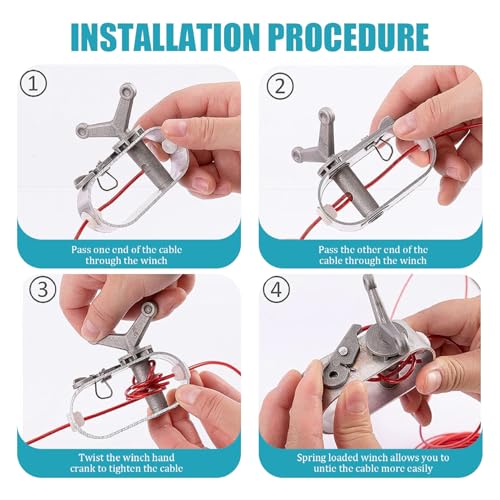 INSTALLATION PROCEDURE

1

Pass one end of the cable through the winch

2

Pass the other end of the cable through the winch

3

Twist the winch hand crank to tighten the cable

4

Spring loaded winch allows you to untie the cable more easily