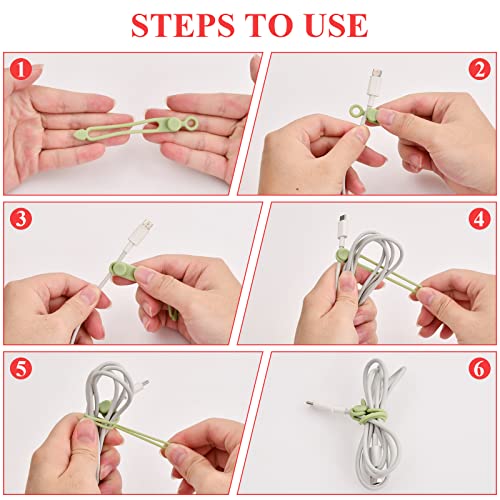 STEPS TO USE

1

2

3

4

5

6