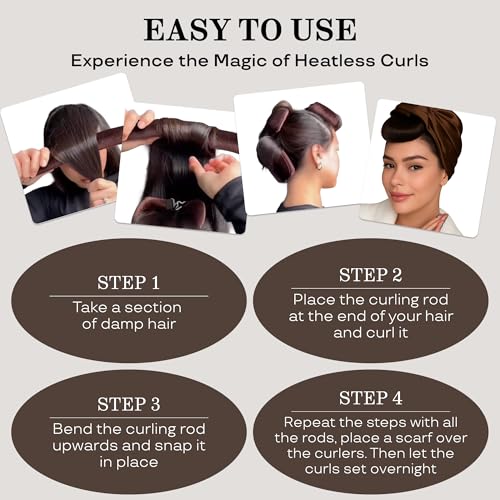 EASY TO USE

Experience the Magic of Heatless Curls

STEP 1

Take a section of damp hair

STEP 2

Place the curling rod at the end of your hair and curl it

STEP 3

Bend the curling rod upwards and snap it in place

STEP 4

Repeat the steps with all the rods, place a scarf over the curlers. Then let the curls set overnight