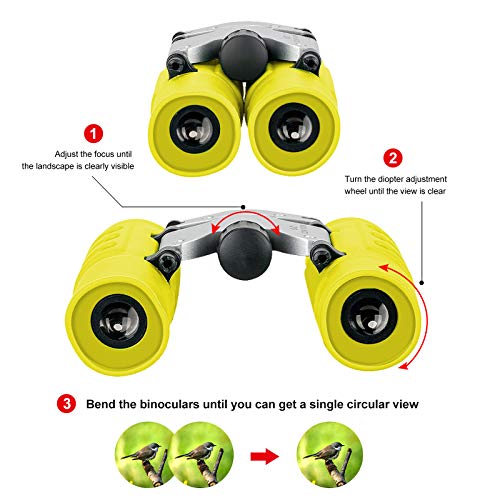 1
Adjust the focus until the landscape is clearly visible

2
Turn the diopter adjustment wheel until the view is clear

3
Bend the binoculars until you can get a single circular view