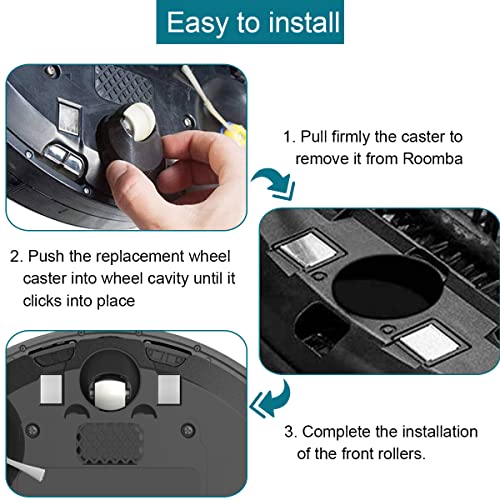 Easy to install

1. Pull firmly the caster to remove it from Roomba

2. Push the replacement wheel caster into wheel cavity until it clicks into place

3. Complete the installation of the front rollers.