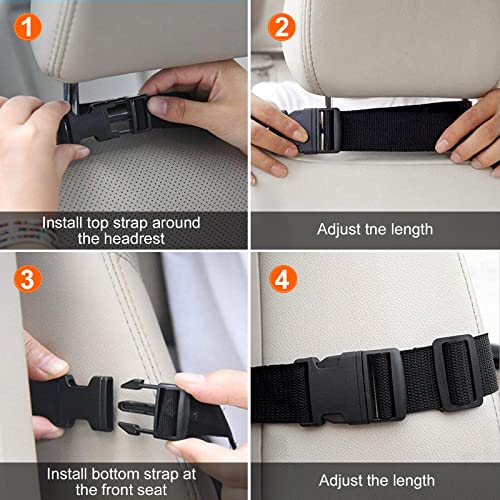 1

Install top strap around the headrest

2

Adjust tne length

3

Install bottom strap at the front seat

4

Adjust the length