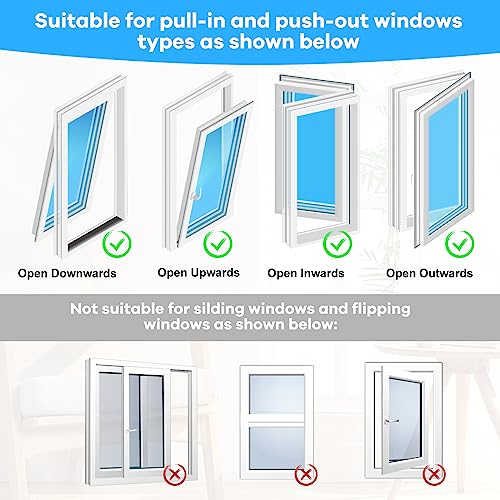 Suitable for pull-in and push-out windows types as shown below

Open Downwards

Open Upwards

Open Inwards

Open Outwards

Not suitable for silding windows and flipping windows as shown below: