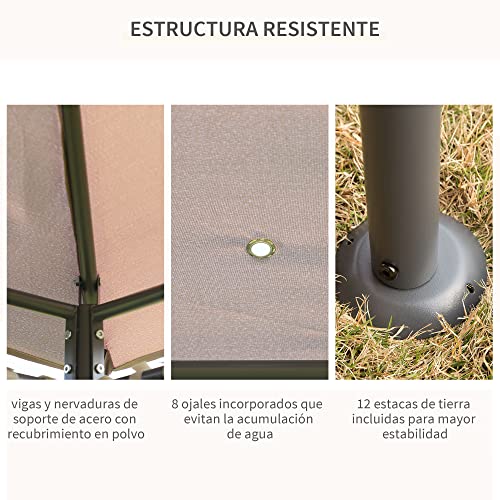 ESTRUCTURA RESISTENTE

vigas y nervaduras de soporte de acero con recubrimiento en polvo

8 ojales incorporados que evitan la acumulación de agua

12 estacas de tierra incluidas para mayor estabilidad