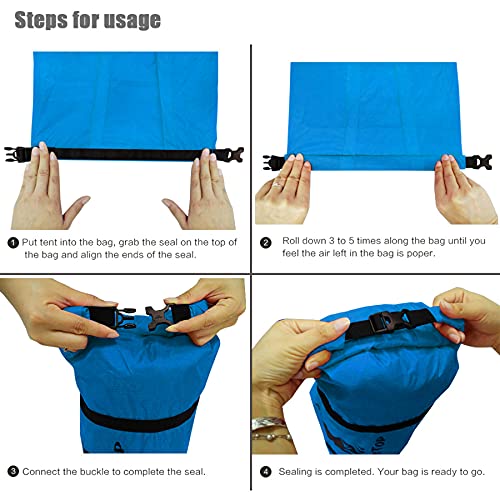 Steps for usage

1 Put tent into the bag, grab the seal on the top of the bag and align the ends of the seal.

2 Roll down 3 to 5 times along the bag until you feel the air left in the bag is poper.

3 Connect the buckle to complete the seal.

4 Sealing is completed. Your bag is ready to go.