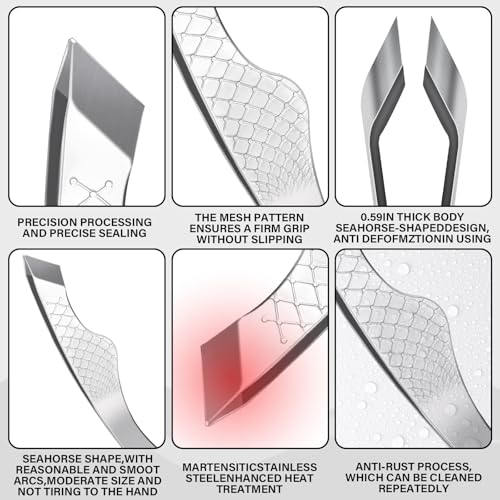 PRECISION PROCESSING AND PRECISE SEALING

THE MESH PATTERN ENSURES A FIRM GRIP WITHOUT SLIPPING

0.59IN THICK BODY SEAHORSE-SHAPEDDESIGN, ANTI DEFOFMZTIONIN USING

SEAHORSE SHAPE,WITH REASONABLE AND SMOOT ARCS,MODERATE SIZE AND NOT TIRING TO THE HAND

MARTENSITICSTAINLESS STEELENHANCED HEAT TREATMENT

ANTI-RUST PROCESS, WHICH CAN BE CLEANED REPEATEDLY