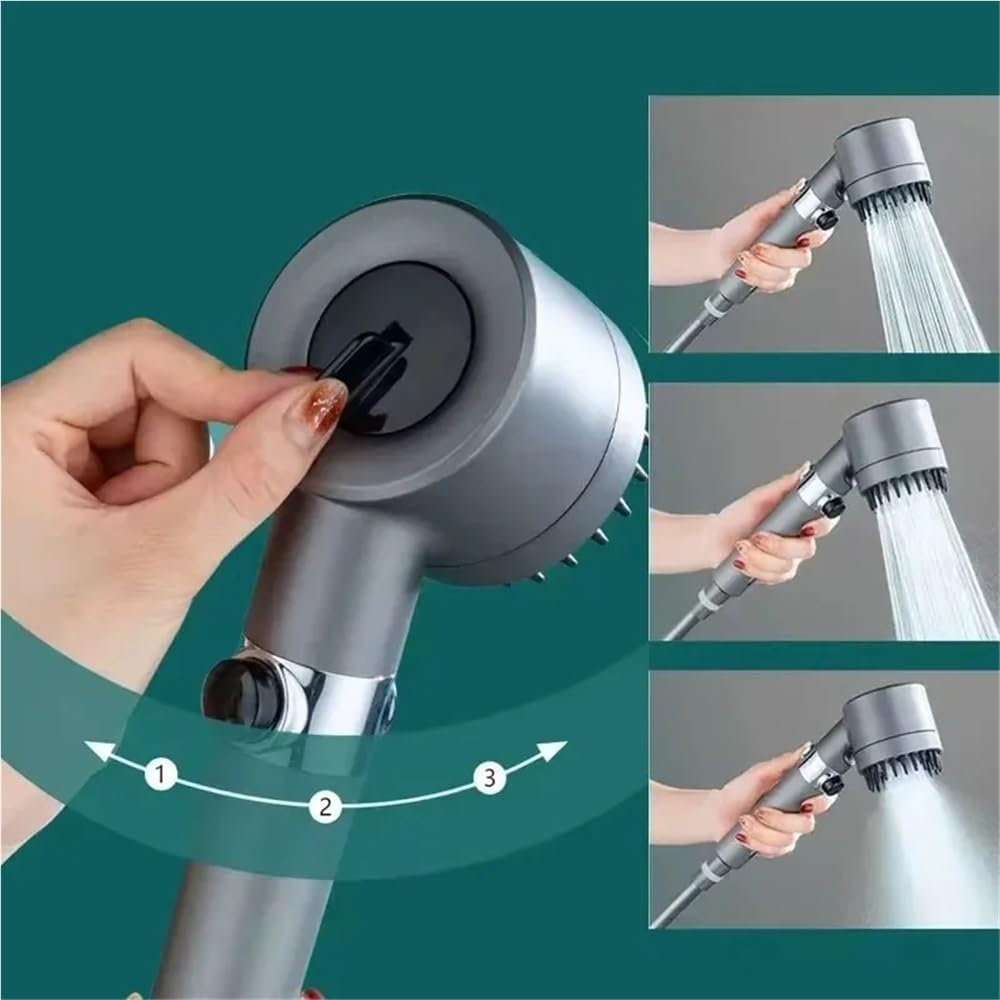 1
2
3