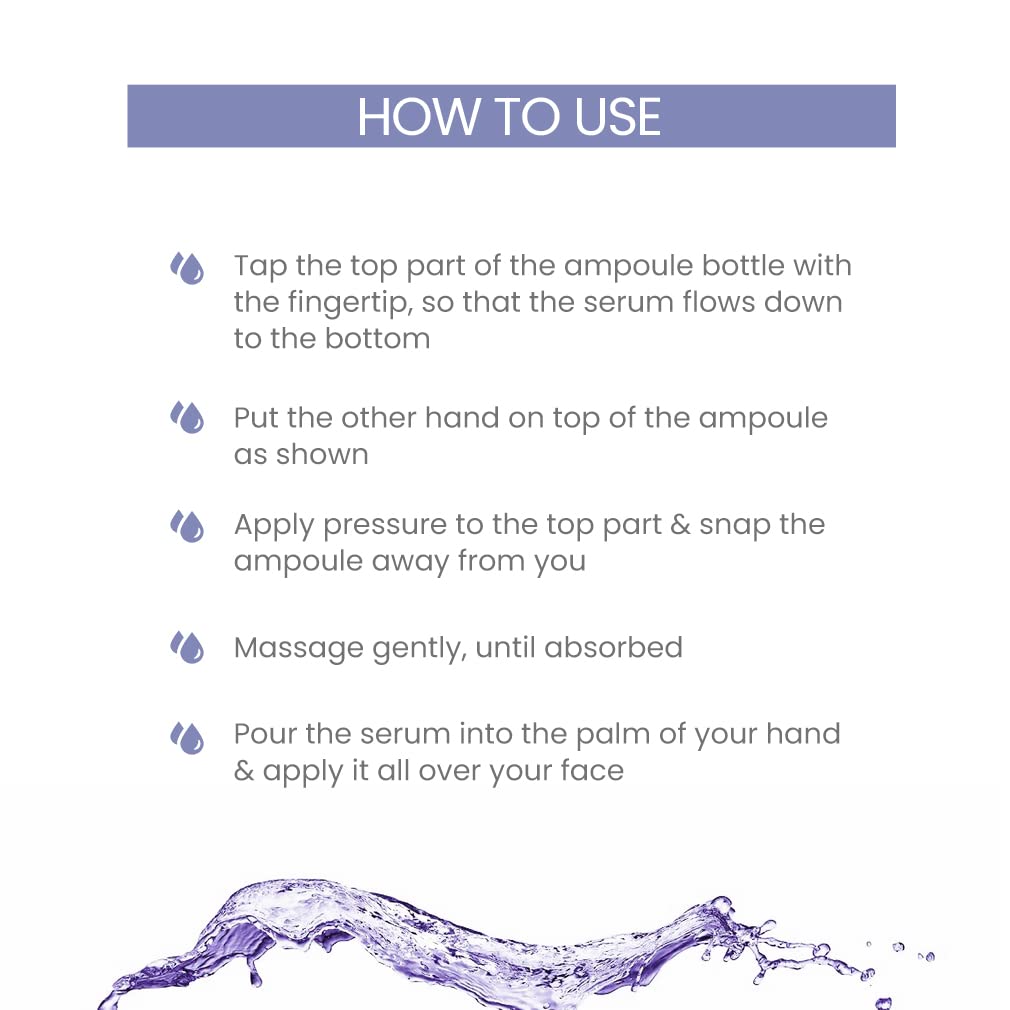 HOW TO USE

Tap the top part of the ampoule bottle with the fingertip, so that the serum flows down to the bottom

Put the other hand on top of the ampoule as shown

Apply pressure to the top part & snap the ampoule away from you

Massage gently, until absorbed

Pour the serum into the palm of your hand & apply it all over your face