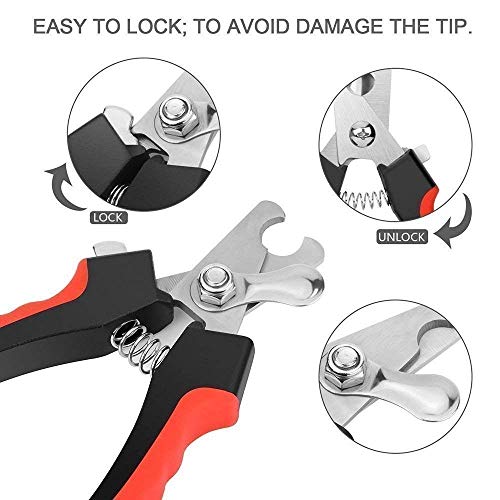 EASY TO LOCK; TO AVOID DAMAGE THE TIP.

LOCK

UNLOCK