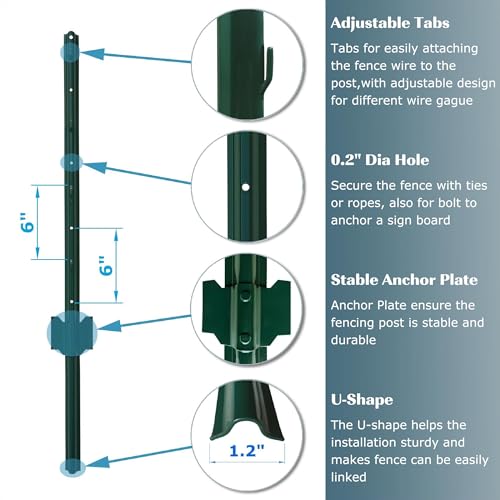 6"

6"

1.2"

Adjustable Tabs

Tabs for easily attaching the fence wire to the post,with adjustable design for different wire gague

0.2" Dia Hole

Secure the fence with ties or ropes, also for bolt to anchor a sign board

Stable Anchor Plate

Anchor Plate ensure the fencing post is stable and durable

U-Shape

The U-shape helps the installation sturdy and makes fence can be easily linked