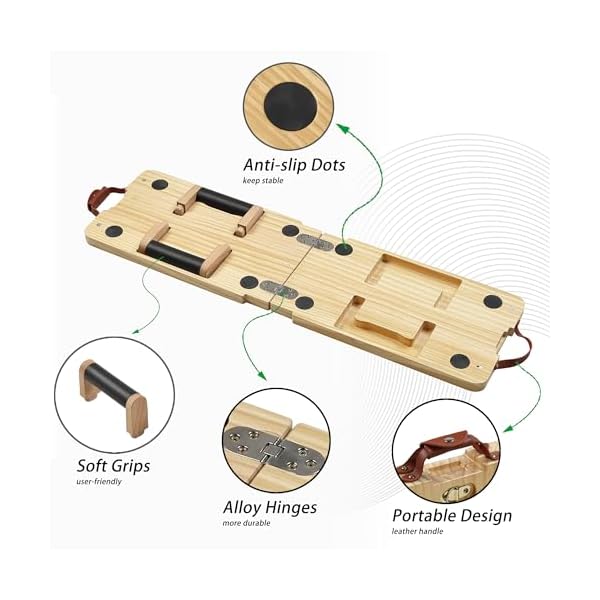 Anti-slip Dots
keep stable

Soft Grips
user-friendly

Alloy Hinges
more durable

Portable Design
leather handle