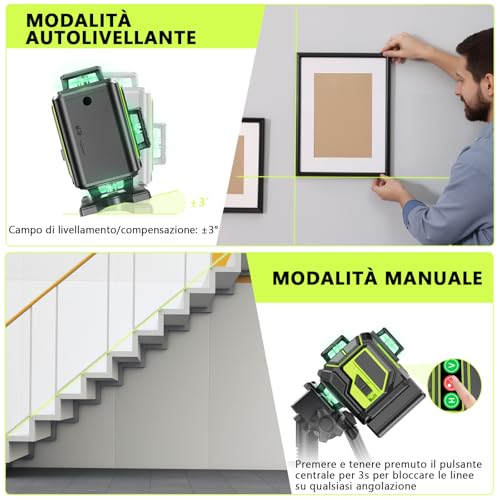 MODALITÀ AUTOLIVELLANTE

±3°

Campo di livellamento/compensazione: ±3°

MODALITÀ MANUALE

V

H

Premere e tenere premuto il pulsante centrale per 3s per bloccare le linee su qualsiasi angolazione