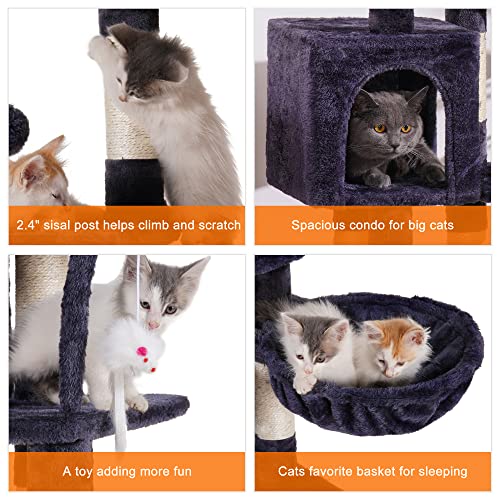 2.4" sisal post helps climb and scratch

Spacious condo for big cats

A toy adding more fun

Cats favorite basket for sleeping