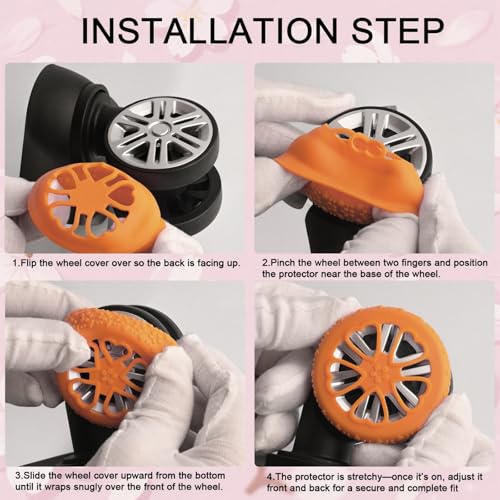 INSTALLATION STEP

1.Flip the wheel cover over so the back is facing up.

2.Pinch the wheel between two fingers and position the protector near the base of the wheel.

3.Slide the wheel cover upward from the bottom until it wraps snugly over the front of the wheel.

4.The protector is stretchy—once it's on, adjust it front and back for a secure and complete fit