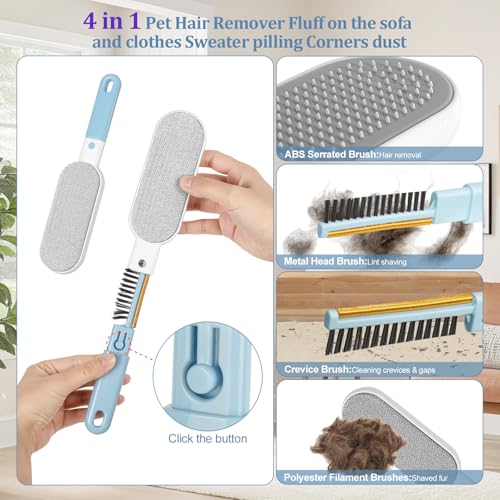 4 in 1 Pet Hair Remover Fluff on the sofa and clothes Sweater pilling Corners dust

Click the button

ABS Serrated Brush:Hair removal

Metal Head Brush:Lint shaving

Crevice Brush:Cleaning crevices & gaps

Polyester Filament Brushes:Shaved fur