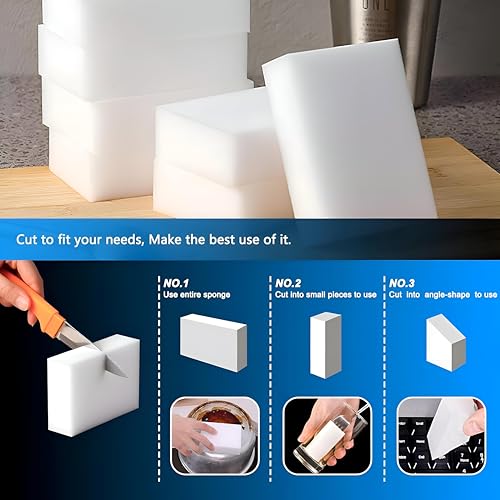 Cut to fit your needs, Make the best use of it.

NO.1
Use entire sponge

NO.2
Cut into small pieces to use

NO.3
Cut into angle-shape to use