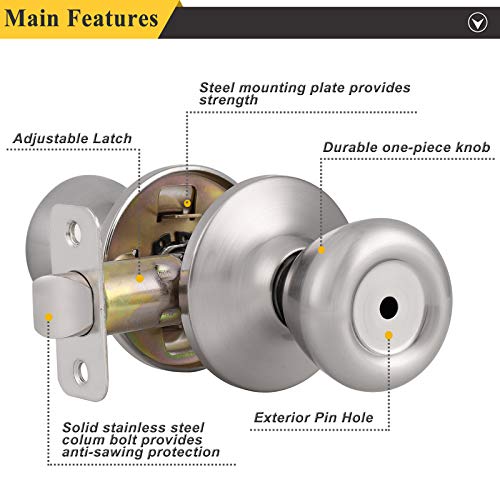 Main Features

Steel mounting plate provides strength

Adjustable Latch

Durable one-piece knob

Exterior Pin Hole

Solid stainless steel colum bolt provides anti-sawing protection