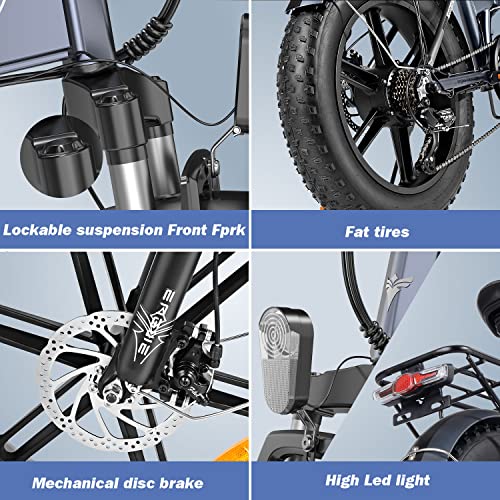 Lockable suspension Front Fprk

Fat tires

EAGLE

Mechanical disc brake

High Led light