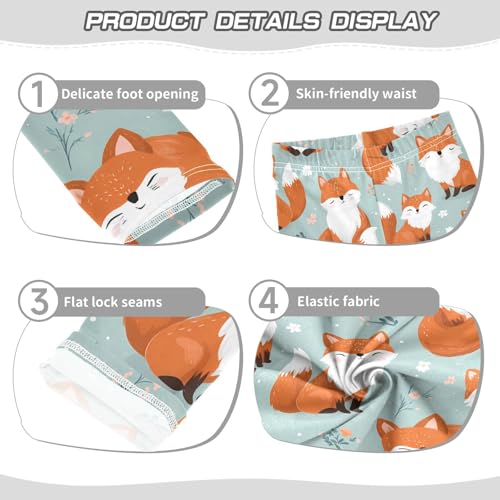 PRODUCT DETAILS DISPLAY

1 Delicate foot opening

2 Skin-friendly waist

3 Flat lock seams

4 Elastic fabric