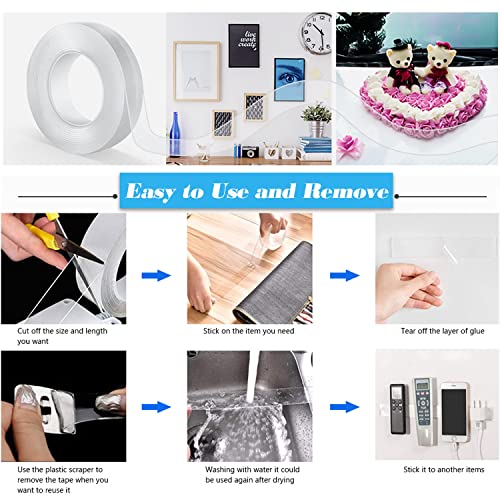 live work create

Easy to Use and Remove

Cut off the size and length you want

Stick on the item you need

Tear off the layer of glue

Use the plastic scraper to remove the tape when you want to reuse it

Washing with water it could be used again after drying

Stick it to another items