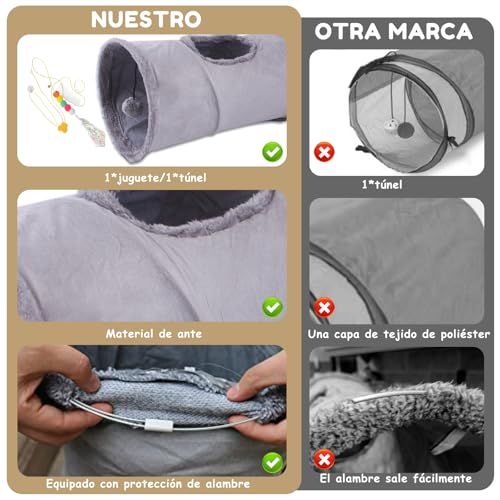 NUESTRO

1*juguete/1*túnel

Material de ante

Equipado con protección de alambre

OTRA MARCA

1*túnel

Una capa de tejido de poliéster

El alambre sale fácilmente