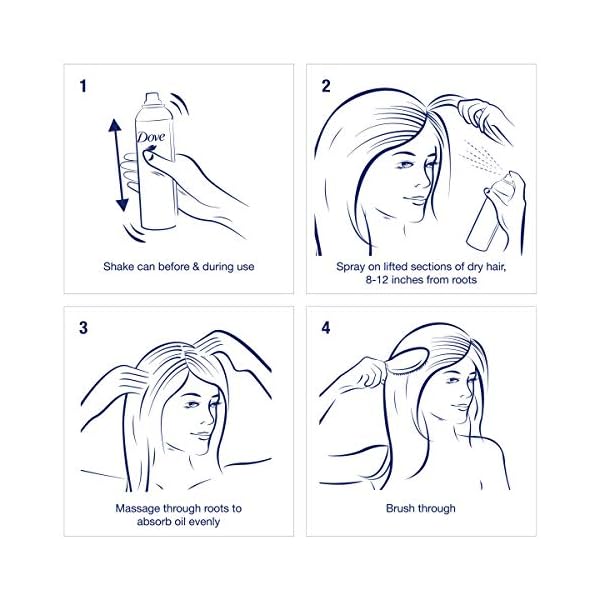 1

Dove

Shake can before & during use

2

Spray on lifted sections of dry hair, 8-12 inches from roots

3

Massage through roots to absorb oil evenly

4

Brush through