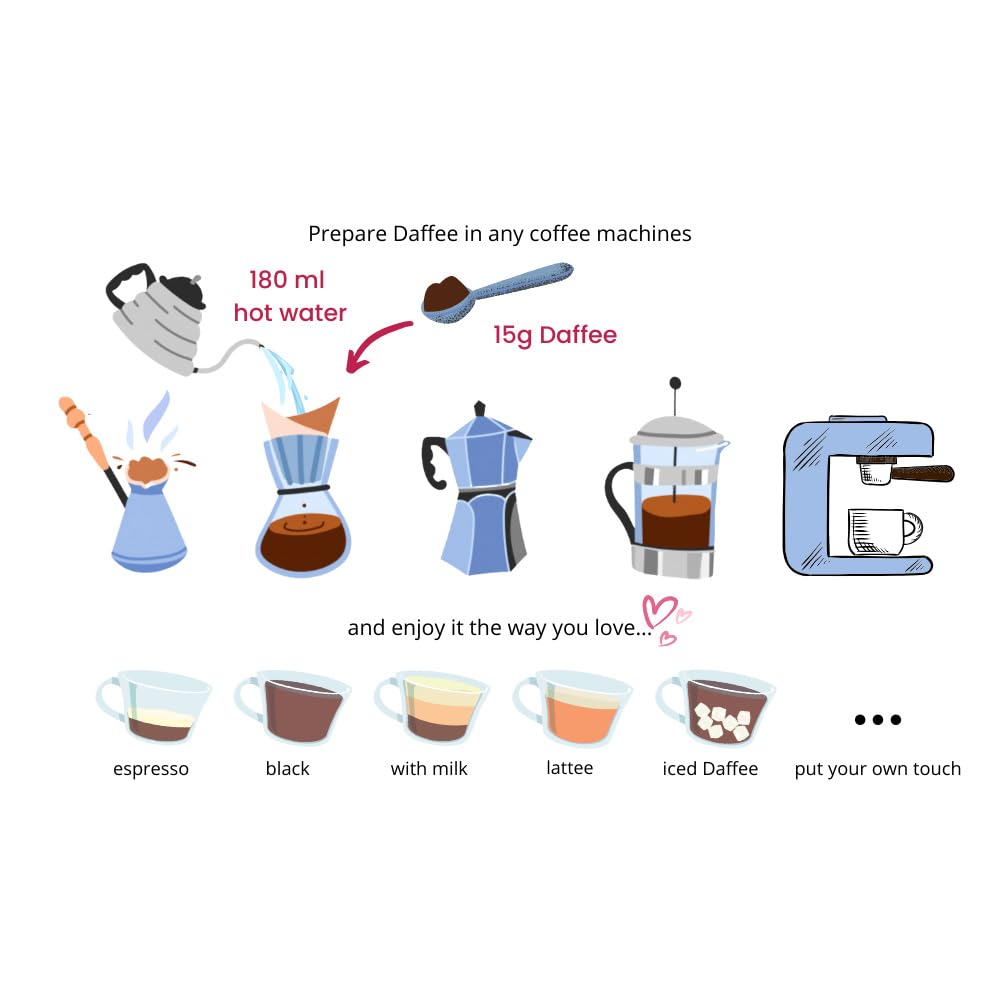 Prepare Daffee in any coffee machines

180 ml hot water

15g Daffee

and enjoy it the way you love...

espresso

black

with milk

lattee

iced Daffee

...

put your own touch