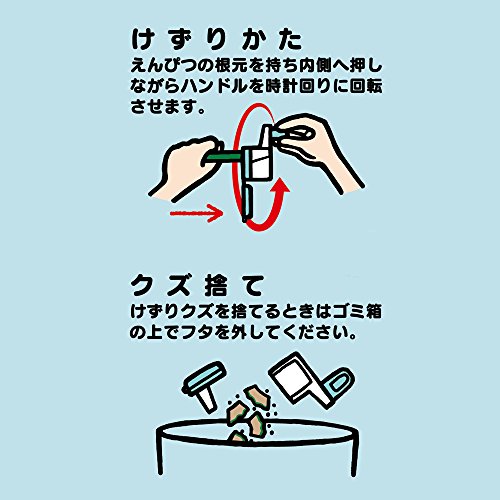 けずりかた
えんぴつの根元を持ち内側へ押しながらハンドルを時計回りに回転させます。

クズ捨て
けずりクズを捨てるときはゴミ箱の上でフタを外してください。