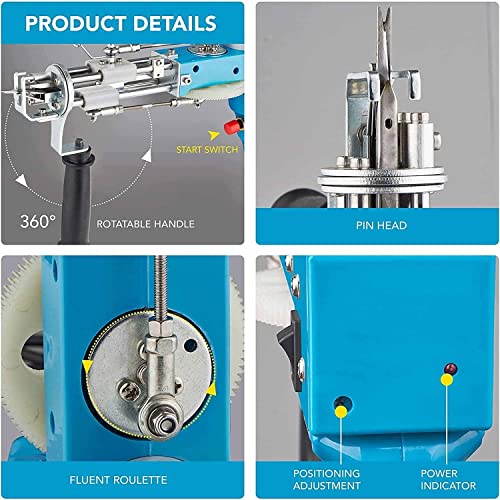 PRODUCT DETAILS

START SWITCH

360° ROTATABLE HANDLE

PIN HEAD

FLUENT ROULETTE

POSITIONING ADJUSTMENT

POWER INDICATOR