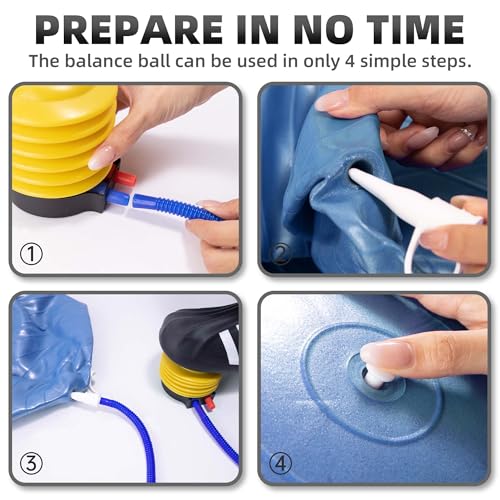 PREPARE IN NO TIME
The balance ball can be used in only 4 simple steps.

①

②

③

④