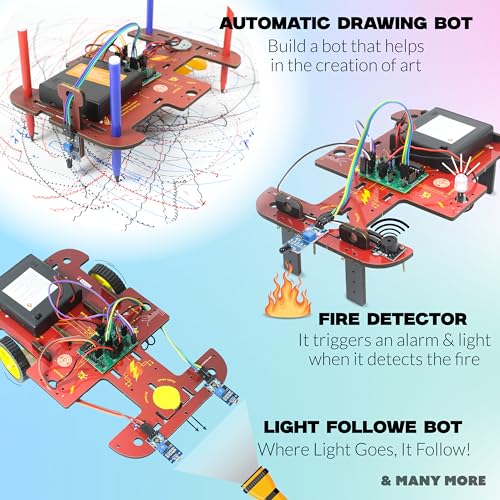 AUTOMATIC DRAWING BOT
Build a bot that helps in the creation of art

FIRE DETECTOR
It triggers an alarm & light when it detects the fire

LIGHT FOLLOWE BOT
Where Light Goes, It Follow!

& MANY MORE