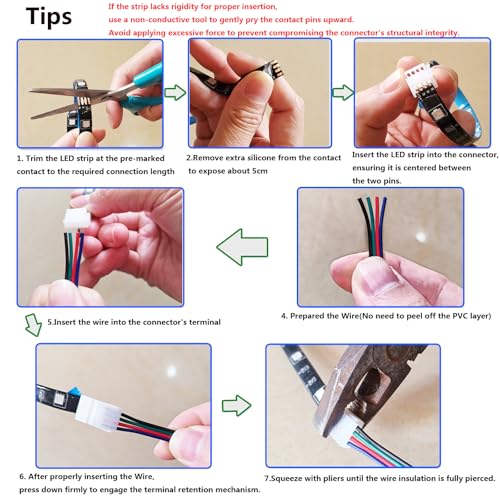 Tips

If the strip lacks rigidity for proper insertion, use a non-conductive tool to gently pry the contact pins upward. Avoid applying excessive force to prevent compromising the connector's structural integrity.

1. Trim the LED strip at the pre-marked contact to the required connection length

2.Remove extra silicone from the contact to expose about 5cm

Insert the LED strip into the connector, ensuring it is centered between the two pins.

4. Prepared the Wire(No need to peel off the PVC layer)

5.Insert the wire into the connector's terminal

6. After properly inserting the Wire, press down firmly to engage the terminal retention mechanism.

7.Squeeze with pliers until the wire insulation is fully pierced.