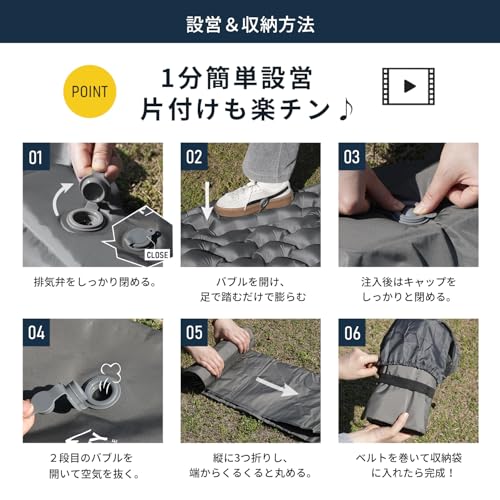 設営＆収納方法

POINT

1分簡単設営
片付けも楽チン♪

01
CLOSE
排気弁をしっかり閉める。

02
バブルを開け、
足で踏むだけで膨らむ

03
注入後はキャップを
しっかりと閉める。

04
２段目のバブルを
開いて空気を抜く。

05
縦に3つ折りし、
端からくるくると丸める。

06
ベルトを巻いて収納袋
に入れたら完成！