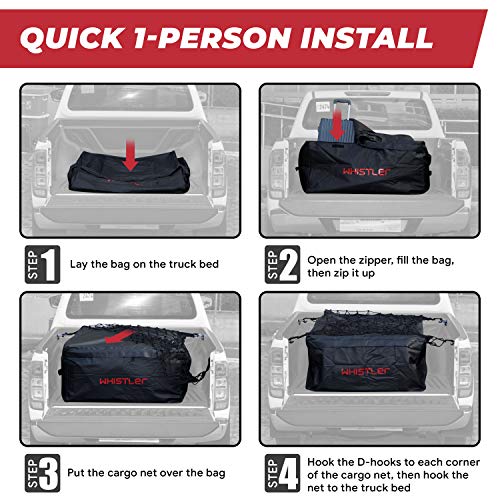 QUICK 1-PERSON INSTALL

WHISTLER

STEP 1 Lay the bag on the truck bed

STEP 2 Open the zipper, fill the bag, then zip it up

WHISTLER

WHISTLER

STEP 3 Put the cargo net over the bag

STEP 4 Hook the D-hooks to each corner of the cargo net, then hook the net to the truck bed