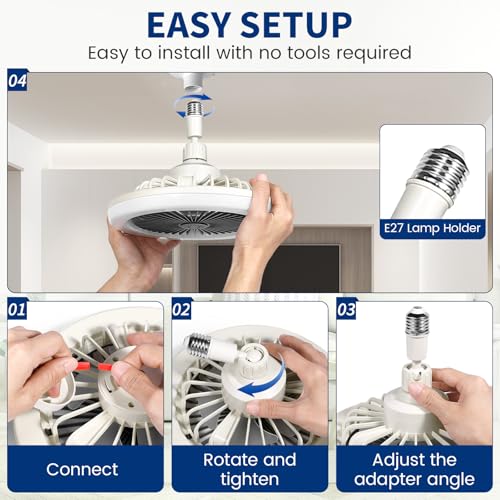 EASY SETUP

Easy to install with no tools required

04

E27 Lamp Holder

01

Connect

02

Rotate and tighten

03

Adjust the adapter angle