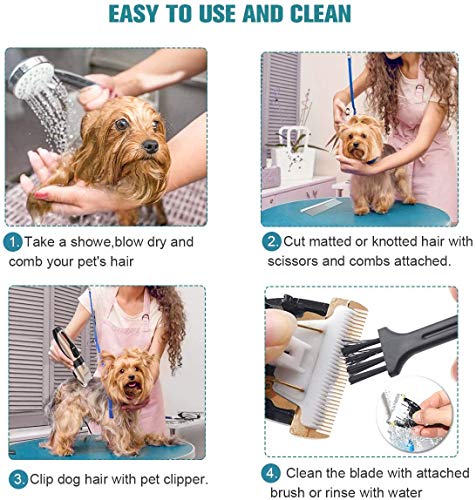 EASY TO USE AND CLEAN

1. Take a showe,blow dry and comb your pet's hair

2. Cut matted or knotted hair with scissors and combs attached.

3. Clip dog hair with pet clipper.

4. Clean the blade with attached brush or rinse with water