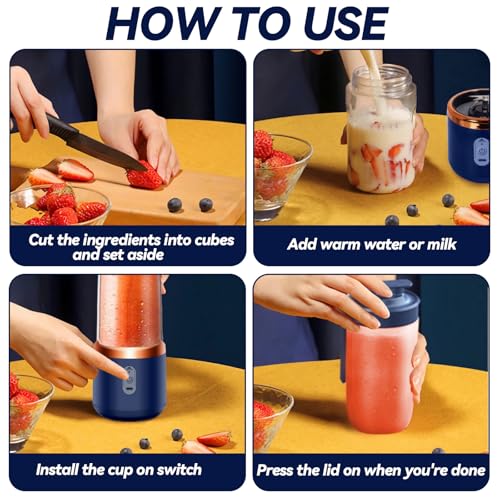 HOW TO USE

Cut the ingredients into cubes and set aside

Add warm water or milk

Install the cup on switch

Press the lid on when you're done