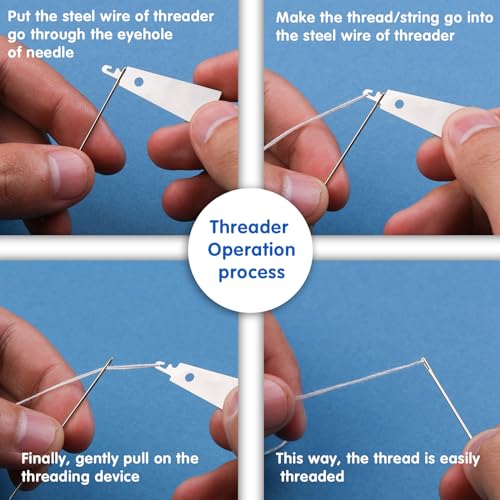 Put the steel wire of threader go through the eyehole of needle

Make the thread/string go into the steel wire of threader

Threader Operation process

Finally, gently pull on the threading device

This way, the thread is easily threaded