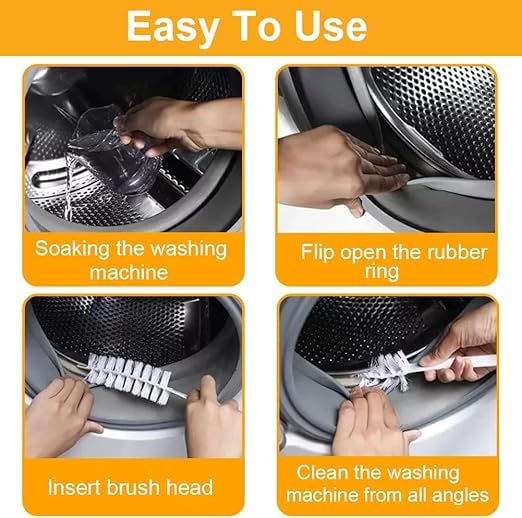 Easy To Use

Soaking the washing machine

Flip open the rubber ring

Insert brush head

Clean the washing machine from all angles