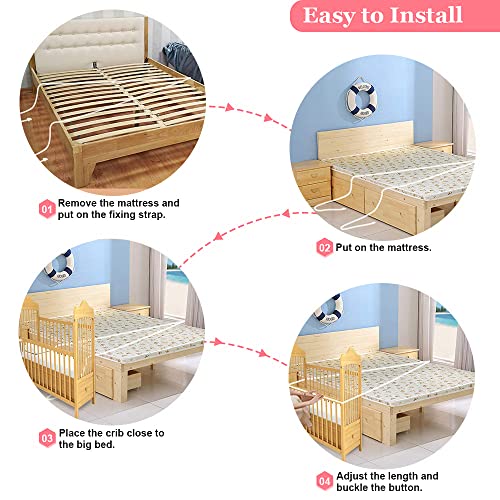 Easy to Install

01 Remove the mattress and put on the fixing strap.

02 Put on the mattress.

03 Place the crib close to the big bed.

04 Adjust the length and buckle the button.