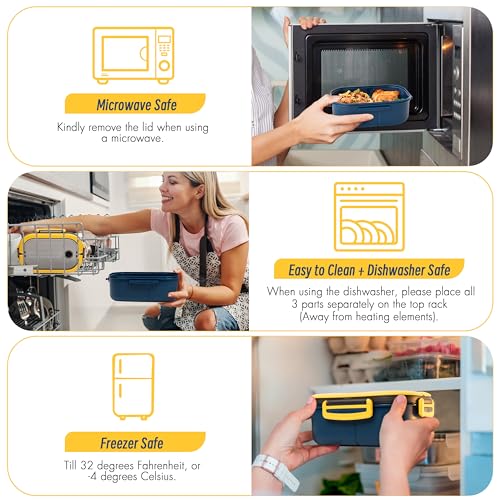 Microwave Safe

Kindly remove the lid when using a microwave.

Easy to Clean + Dishwasher Safe

When using the dishwasher, please place all 3 parts separately on the top rack (Away from heating elements).

Freezer Safe

Till 32 degrees Fahrenheit, or -4 degrees Celsius.