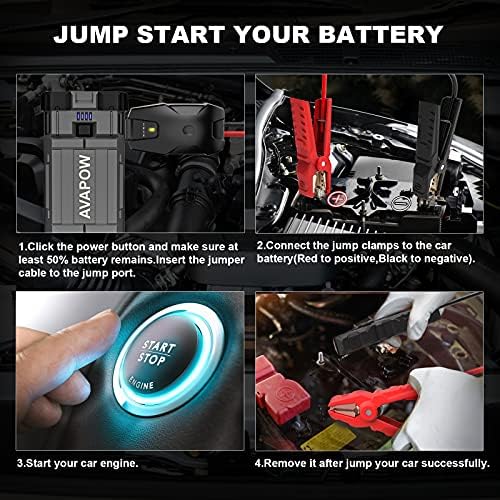 JUMP START YOUR BATTERY

AVAPOW

1.Click the power button and make sure at least 50% battery remains.Insert the jumper cable to the jump port.

2.Connect the jump clamps to the car battery(Red to positive,Black to negative).

START
STOP
ENGINE

3.Start your car engine.

4.Remove it after jump your car successfully.