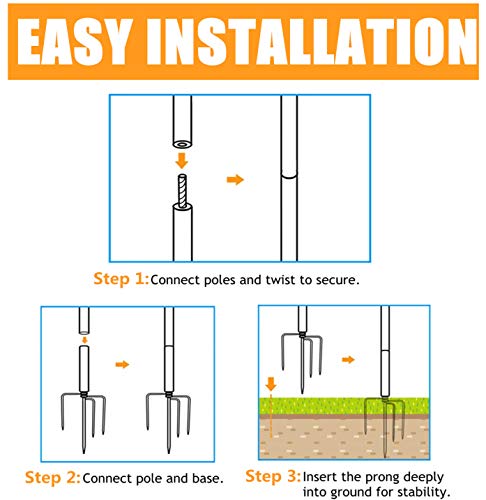 EASY INSTALLATION

Step 1: Connect poles and twist to secure.

Step 2: Connect pole and base.

Step 3: Insert the prong deeply into ground for stability.