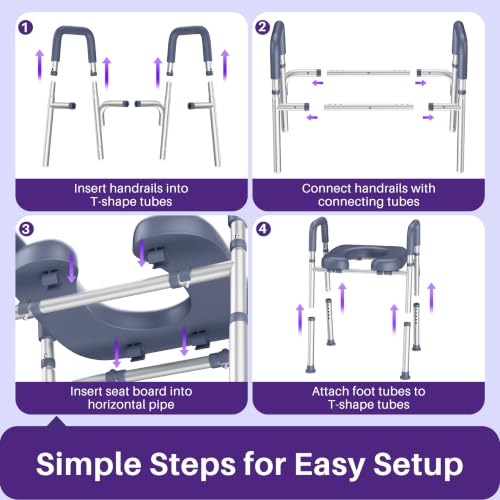 1
Insert handrails into T-shape tubes

2
Connect handrails with connecting tubes

3
Insert seat board into horizontal pipe

4
Attach foot tubes to T-shape tubes

Simple Steps for Easy Setup